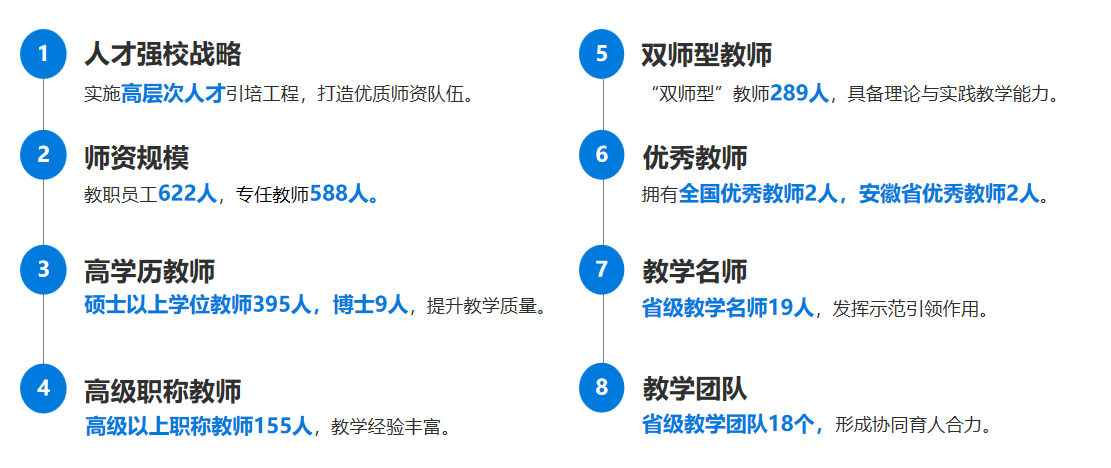 1
人才强校战略
实施高层次人才引培工程，打造优质师资队伍。

2
师资规模
教职员工622人，专任教师588人。

3
高学历教师
硕士以上学位教师395人，博士9人，提升教学质量。

4
高级职称教师
高级以上职称教师155人，教学经验丰富。

5
双师型教师
“双师型”教师289人，具备理论与实践教学能力。

6
优秀教师
拥有全国优秀教师2人，安徽省优秀教师2人。

7
教学名师
省级教学名师19人，发挥示范引领作用。

8
教学团队
省级教学团队18个，形成协同育人合力。