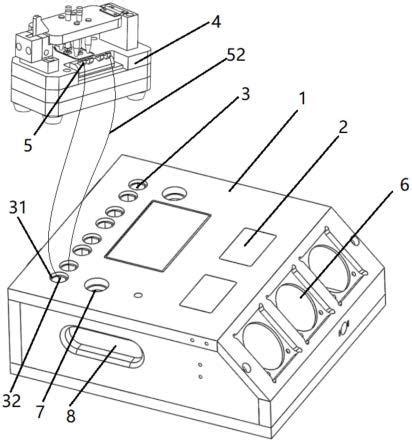 4
52
3
1
2
6
5
31
32
7
8